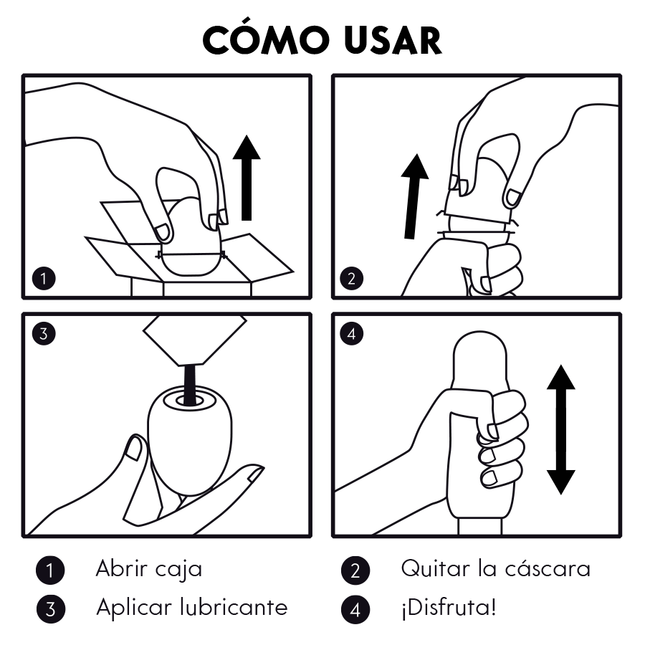 CÓMO USAR

1

2

3

4

1 Abrir caja
2 Quitar la cáscara
3 Aplicar lubricante
4 ¡Disfruta!